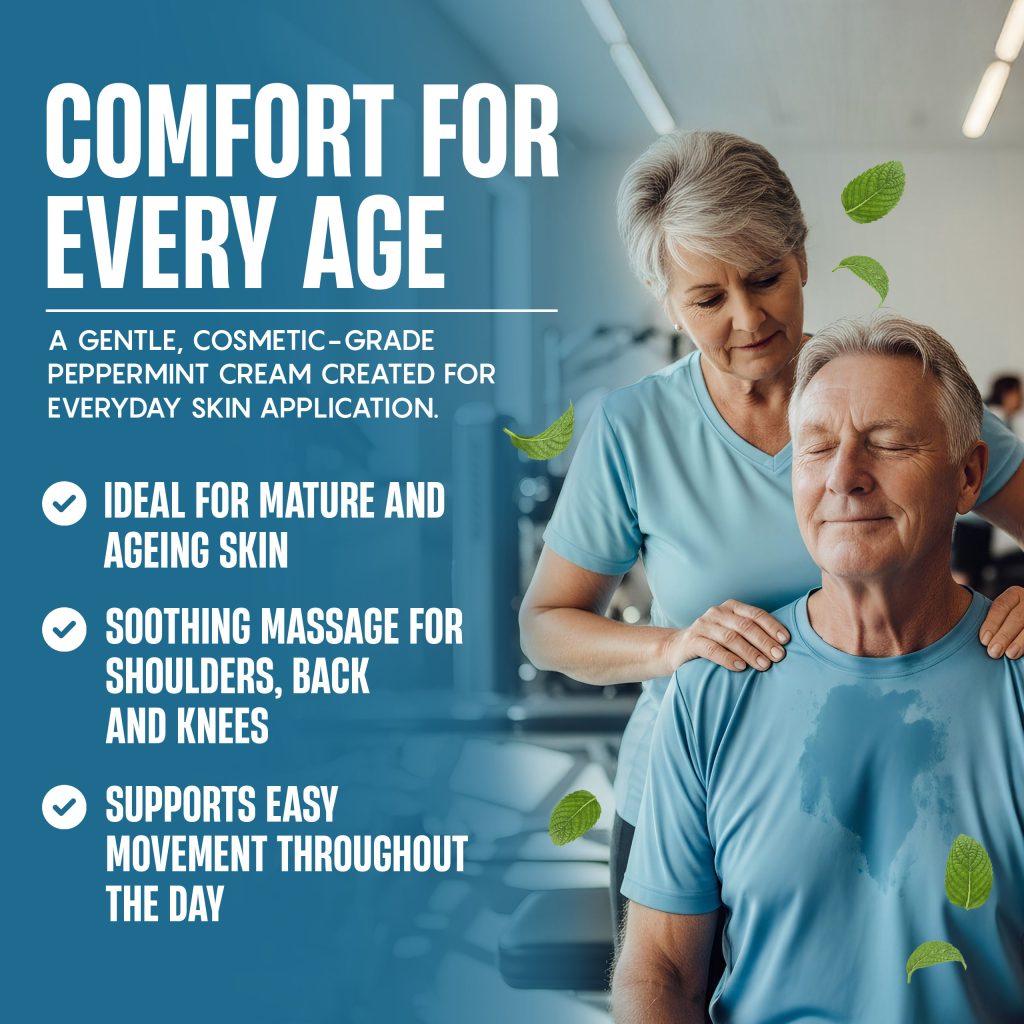 COMFORT FOR EVERY AGE

A GENTLE, COSMETIC-GRADE PEPPERMINT CREAM CREATED FOR EVERYDAY SKIN APPLICATION.

IDEAL FOR MATURE AND AGEING SKIN

SOOTHING MASSAGE FOR SHOULDERS, BACK AND KNEES

SUPPORTS EASY MOVEMENT THROUGHOUT THE DAY